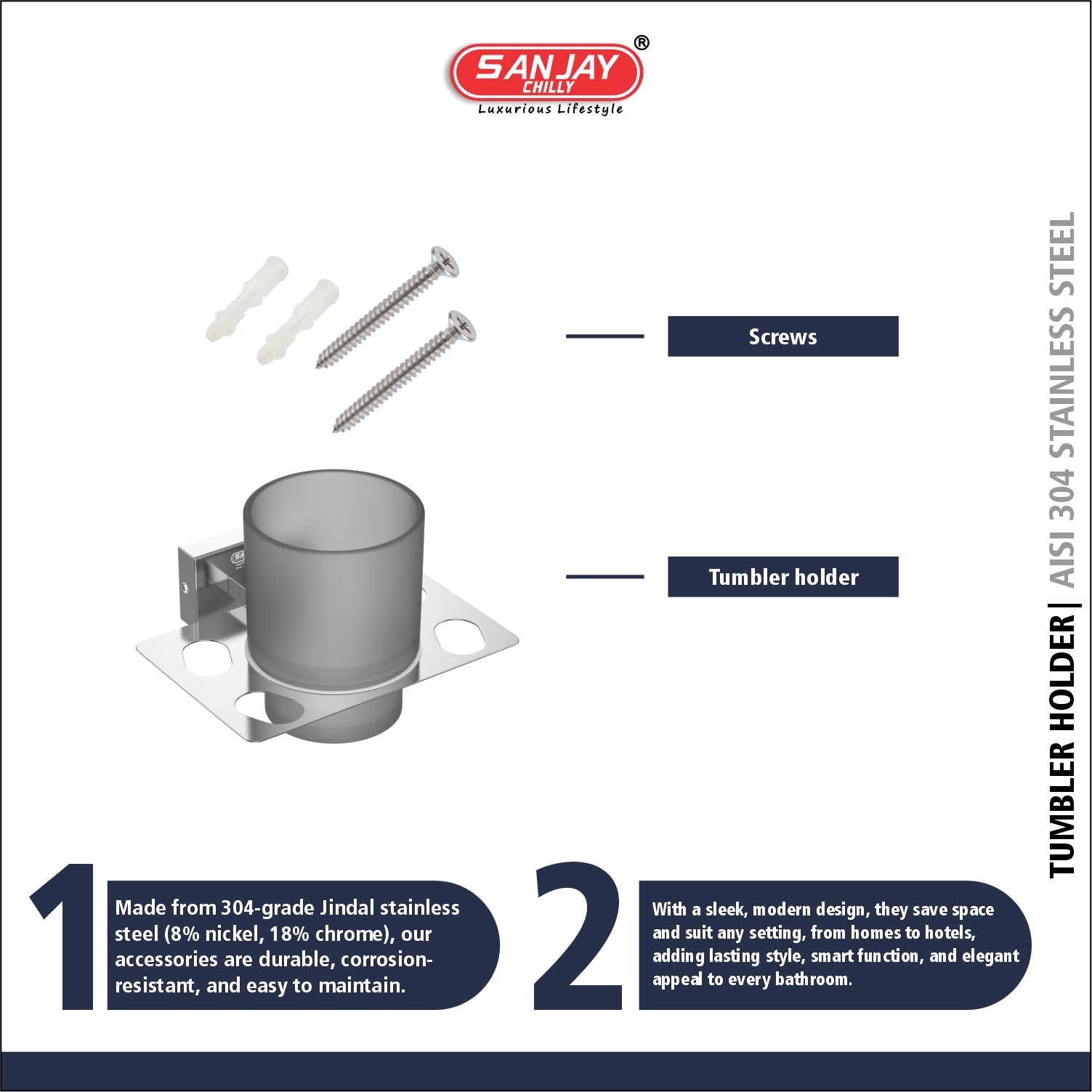 SANJAY CHILLY ®
Luxurious Lifestyle

Screws

Tumbler holder

TUMBLER HOLDER | AISI 304 STAINLESS STEEL

1

Made from 304-grade Jindal stainless steel (8% nickel, 18% chrome), our accessories are durable, corrosion-resistant, and easy to maintain.

2

With a sleek, modern design, they save space and suit any setting, from homes to hotels, adding lasting style, smart function, and elegant appeal to every bathroom.