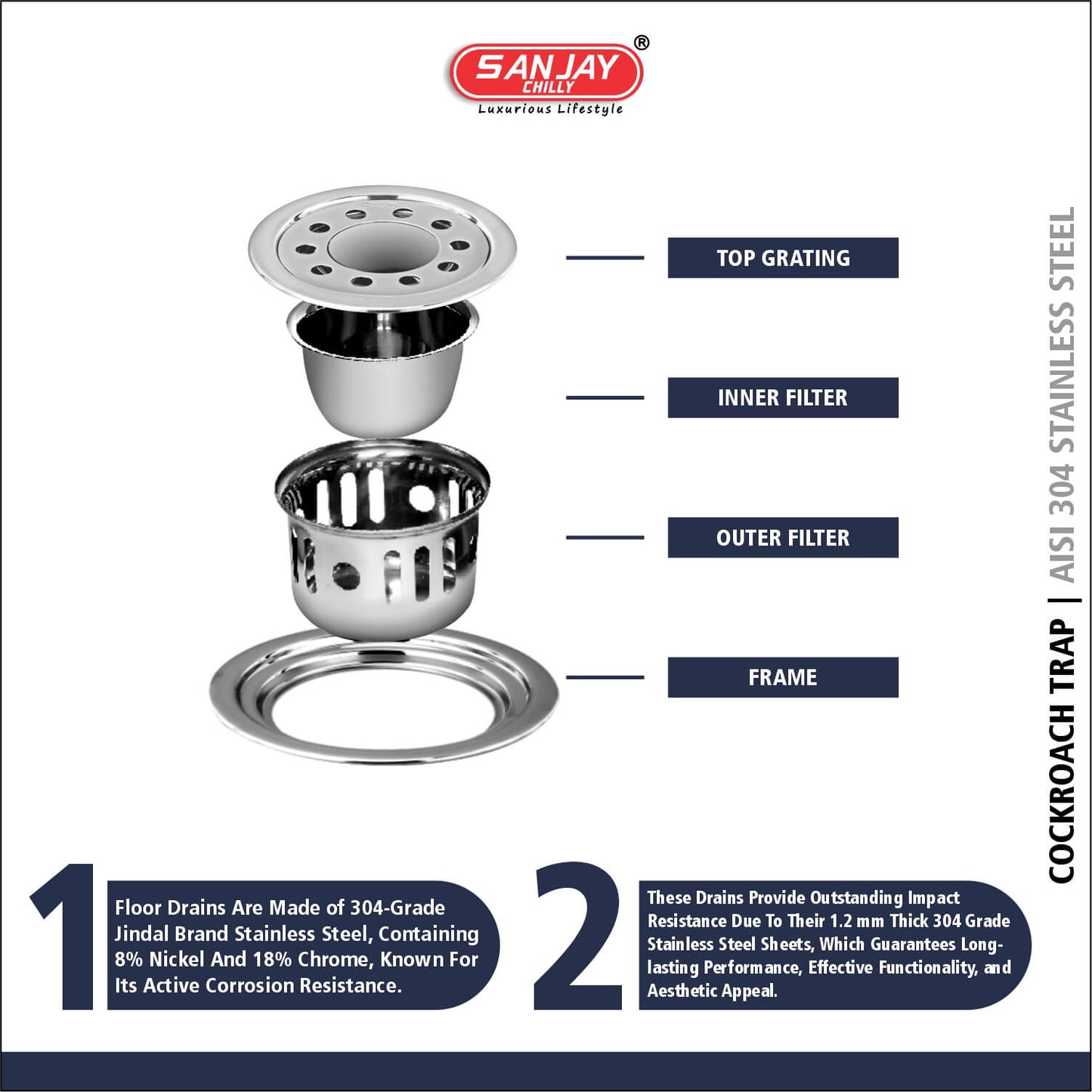 SANJAY CHILLY ®
Luxurious Lifestyle

TOP GRATING

INNER FILTER

OUTER FILTER

FRAME

COCKROACH TRAP | AISI 304 STAINLESS STEEL

1

Floor Drains Are Made of 304-Grade Jindal Brand Stainless Steel, Containing 8% Nickel And 18% Chrome, Known For Its Active Corrosion Resistance.

2

These Drains Provide Outstanding Impact Resistance Due To Their 1.2 mm Thick 304 Grade Stainless Steel Sheets, Which Guarantees Long-lasting Performance, Effective Functionality, and Aesthetic Appeal.