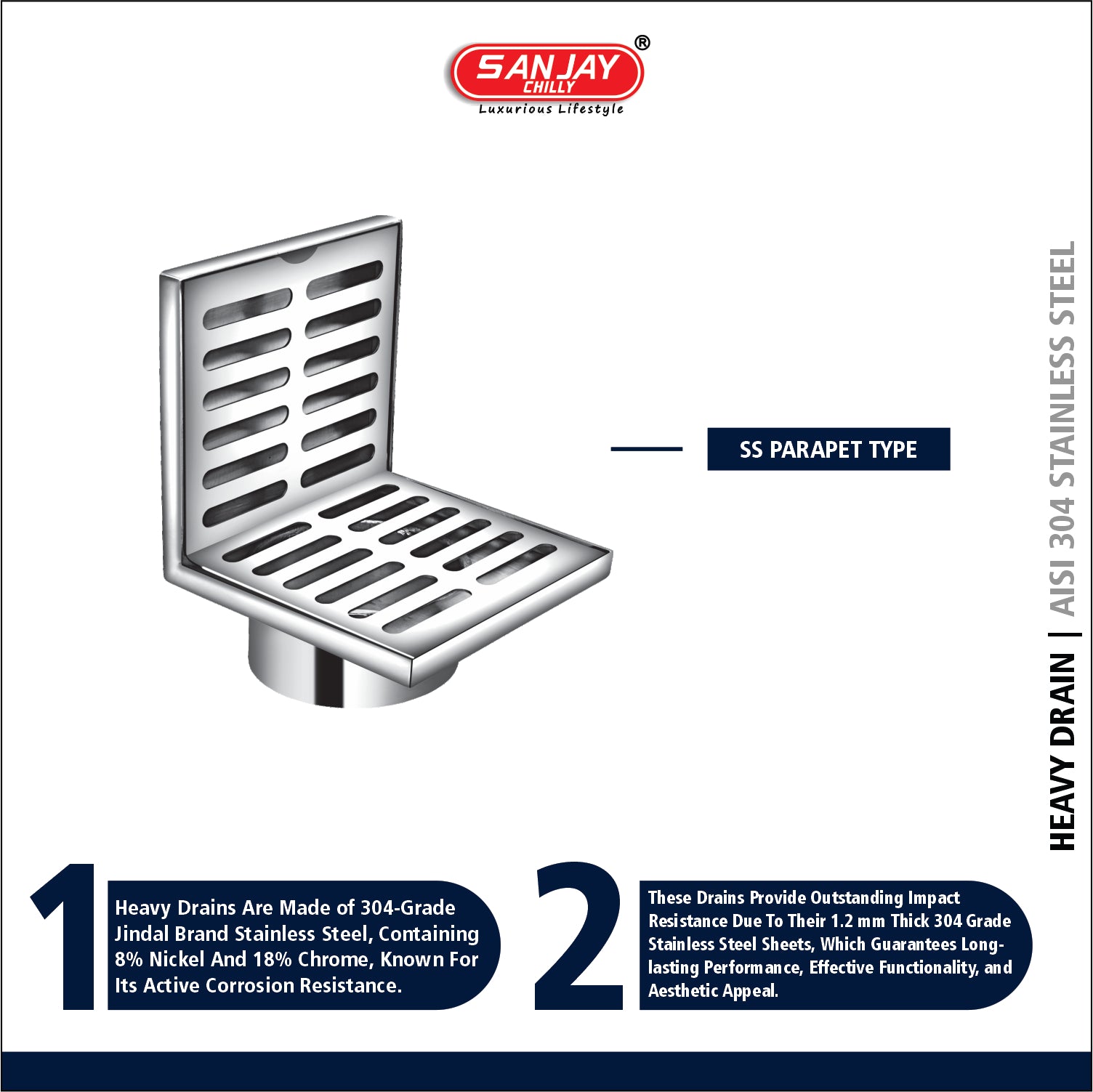 SANJAY®
CHILLY
Luxurious Lifestyle

SS PARAPET TYPE

HEAVY DRAIN | AISI 304 STAINLESS STEEL

1

Heavy Drains Are Made of 304-Grade Jindal Brand Stainless Steel, Containing 8% Nickel And 18% Chrome, Known For Its Active Corrosion Resistance.

2

These Drains Provide Outstanding Impact Resistance Due To Their 1.2 mm Thick 304 Grade Stainless Steel Sheets, Which Guarantees Long-lasting Performance, Effective Functionality, and Aesthetic Appeal.