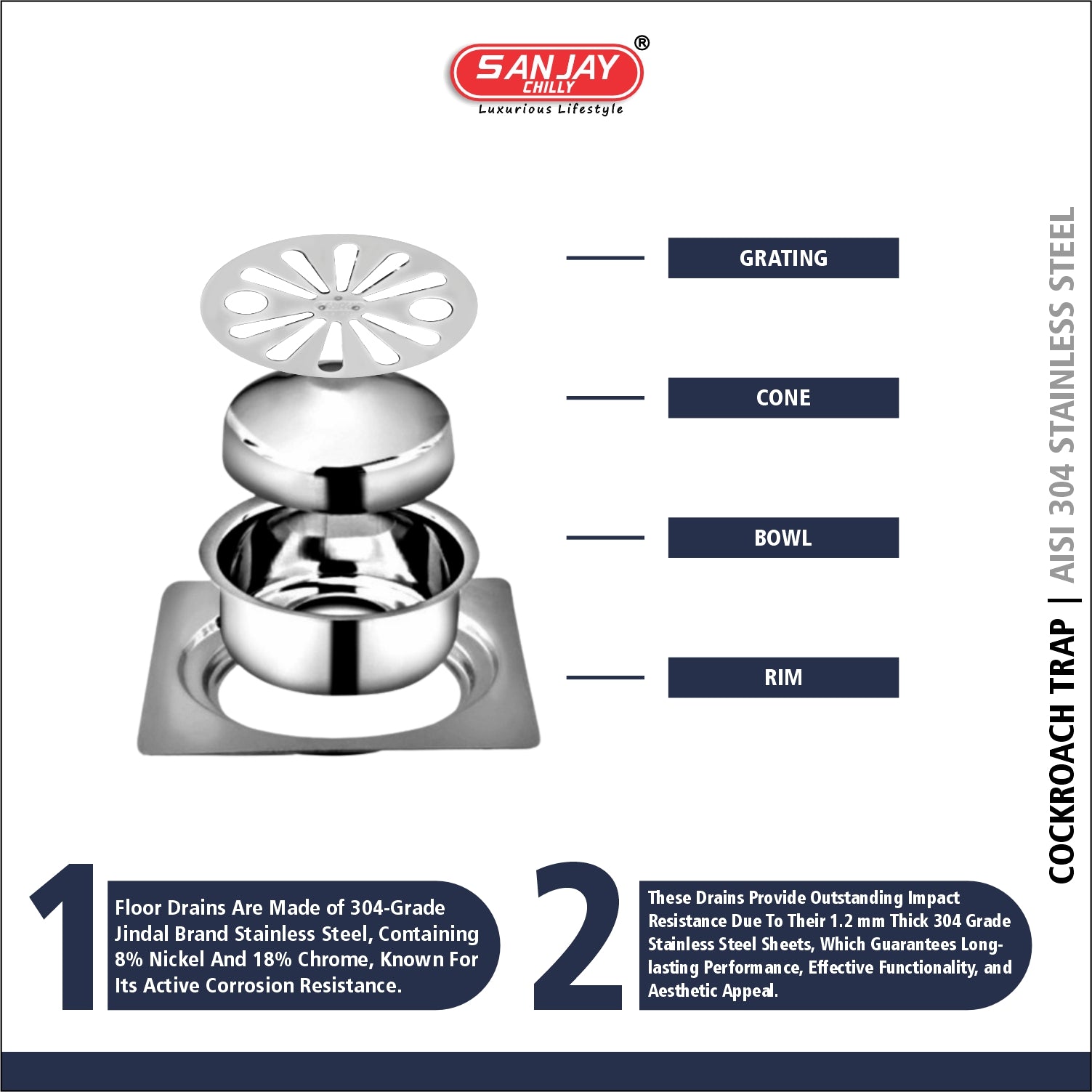 SANJAY® CHILLY
Luxurious Lifestyle

GRATING

CONE

BOWL

RIM

COCKROACH TRAP | AISI 304 STAINLESS STEEL

1

Floor Drains Are Made of 304-Grade Jindal Brand Stainless Steel, Containing 8% Nickel And 18% Chrome, Known For Its Active Corrosion Resistance.

2

These Drains Provide Outstanding Impact Resistance Due To Their 1.2 mm Thick 304 Grade Stainless Steel Sheets, Which Guarantees Long-lasting Performance, Effective Functionality, and Aesthetic Appeal.