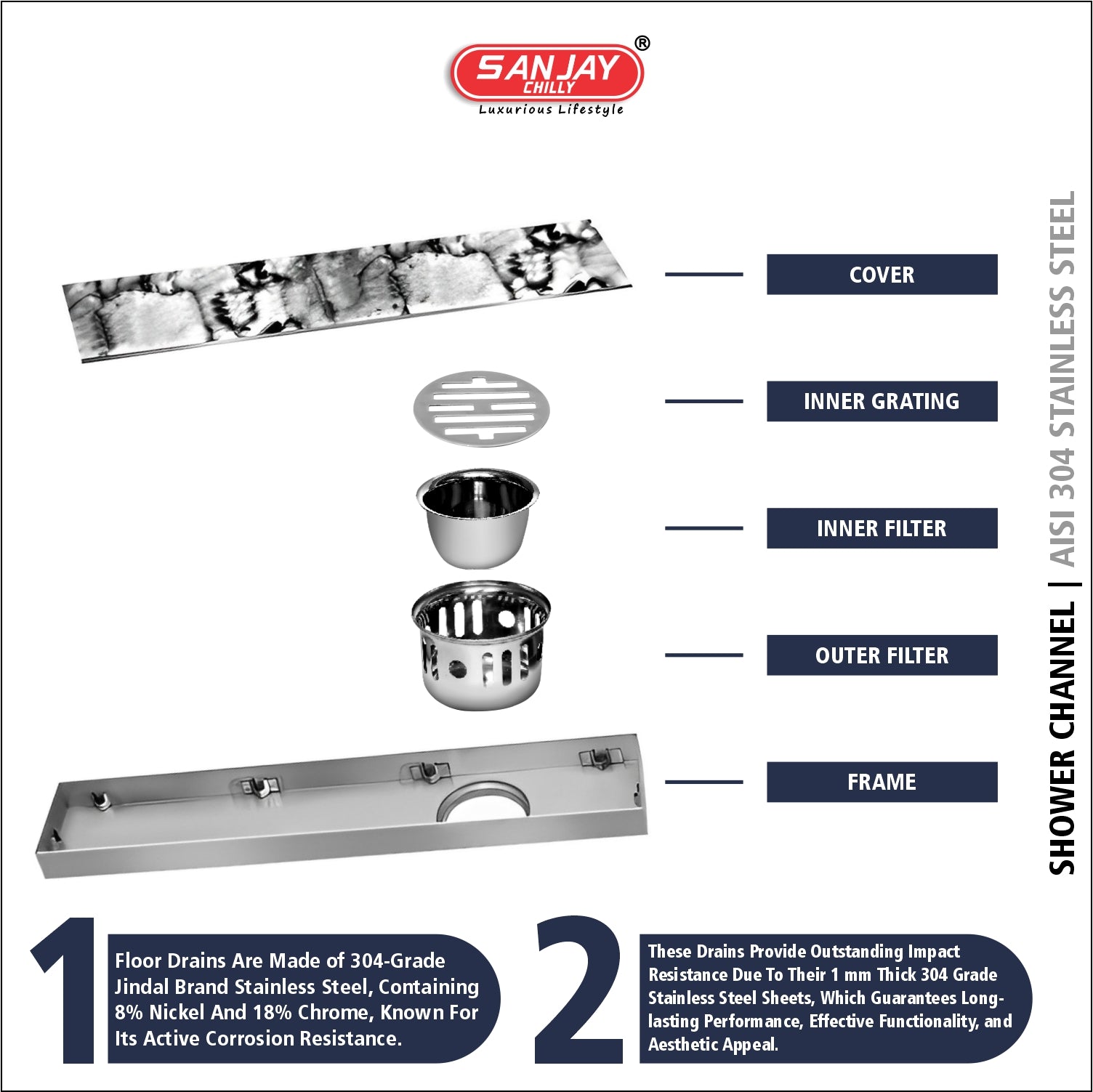 SANJAY CHILLY ®
Luxurious Lifestyle

COVER

INNER GRATING

INNER FILTER

OUTER FILTER

FRAME

SHOWER CHANNEL | AISI 304 STAINLESS STEEL

1 Floor Drains Are Made of 304-Grade Jindal Brand Stainless Steel, Containing 8% Nickel And 18% Chrome, Known For Its Active Corrosion Resistance.

2 These Drains Provide Outstanding Impact Resistance Due To Their 1 mm Thick 304 Grade Stainless Steel Sheets, Which Guarantees Long-lasting Performance, Effective Functionality, and Aesthetic Appeal.