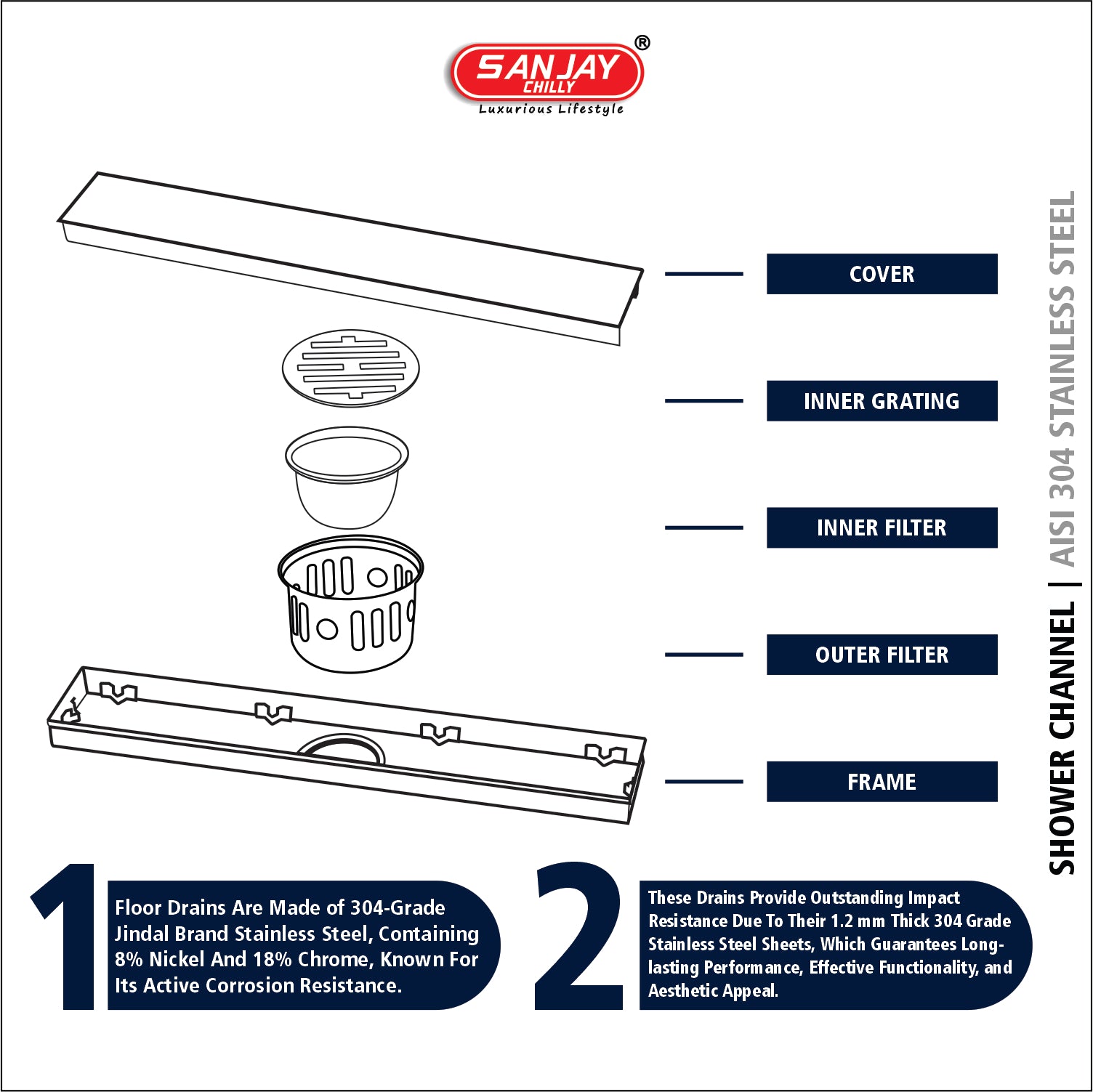 SANJAY® CHILLY
Luxurious Lifestyle

COVER

INNER GRATING

INNER FILTER

OUTER FILTER

FRAME

SHOWER CHANNEL | AISI 304 STAINLESS STEEL

1

Floor Drains Are Made of 304-Grade Jindal Brand Stainless Steel, Containing 8% Nickel And 18% Chrome, Known For Its Active Corrosion Resistance.

2

These Drains Provide Outstanding Impact Resistance Due To Their 1.2 mm Thick 304 Grade Stainless Steel Sheets, Which Guarantees Long-lasting Performance, Effective Functionality, and Aesthetic Appeal.