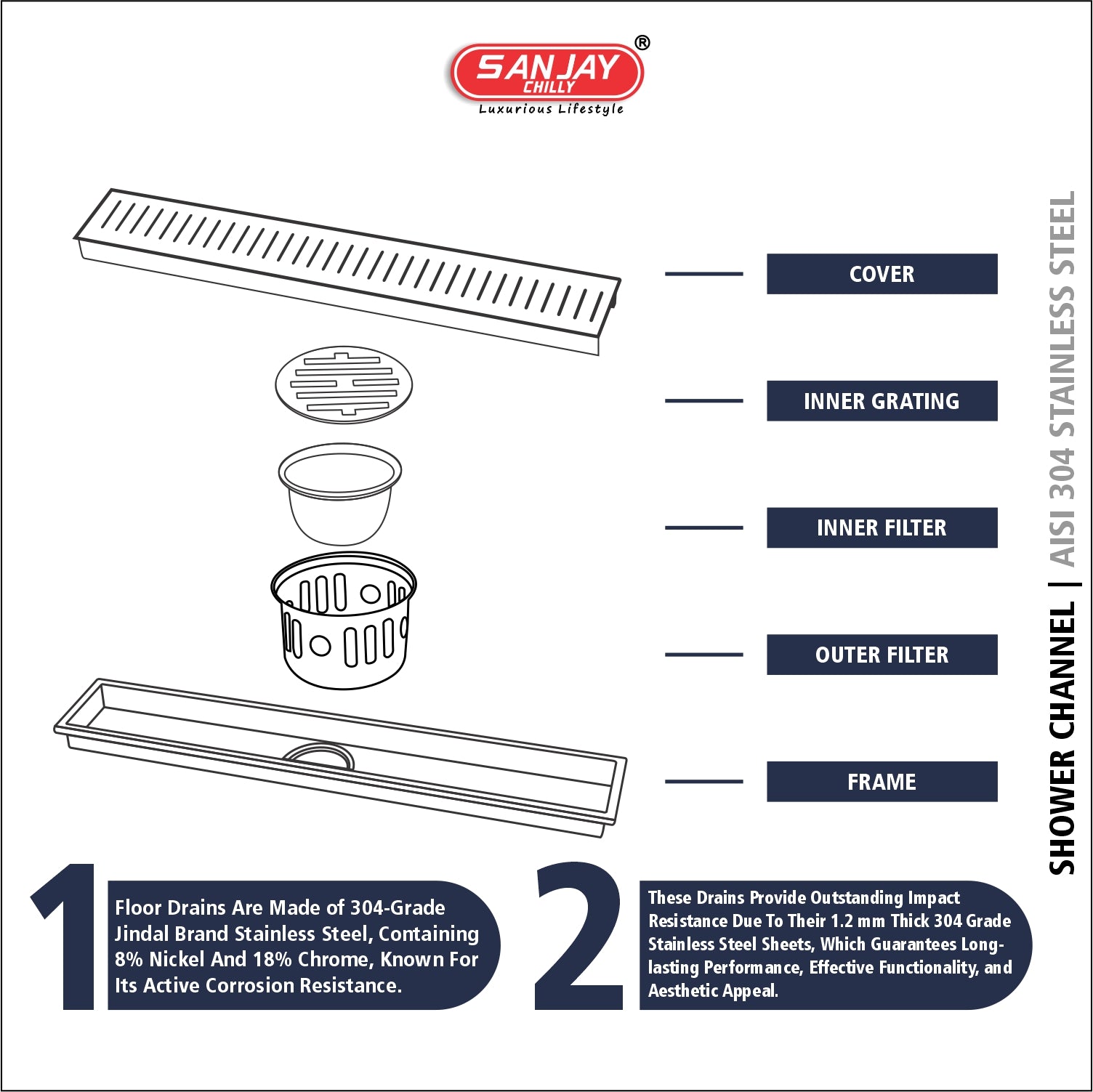 SANJAY CHILLY ®
Luxurious Lifestyle

COVER

INNER GRATING

INNER FILTER

OUTER FILTER

FRAME

SHOWER CHANNEL | AISI 304 STAINLESS STEEL

1
Floor Drains Are Made of 304-Grade Jindal Brand Stainless Steel, Containing 8% Nickel And 18% Chrome, Known For Its Active Corrosion Resistance.

2
These Drains Provide Outstanding Impact Resistance Due To Their 1.2 mm Thick 304 Grade Stainless Steel Sheets, Which Guarantees Long-lasting Performance, Effective Functionality, and Aesthetic Appeal.