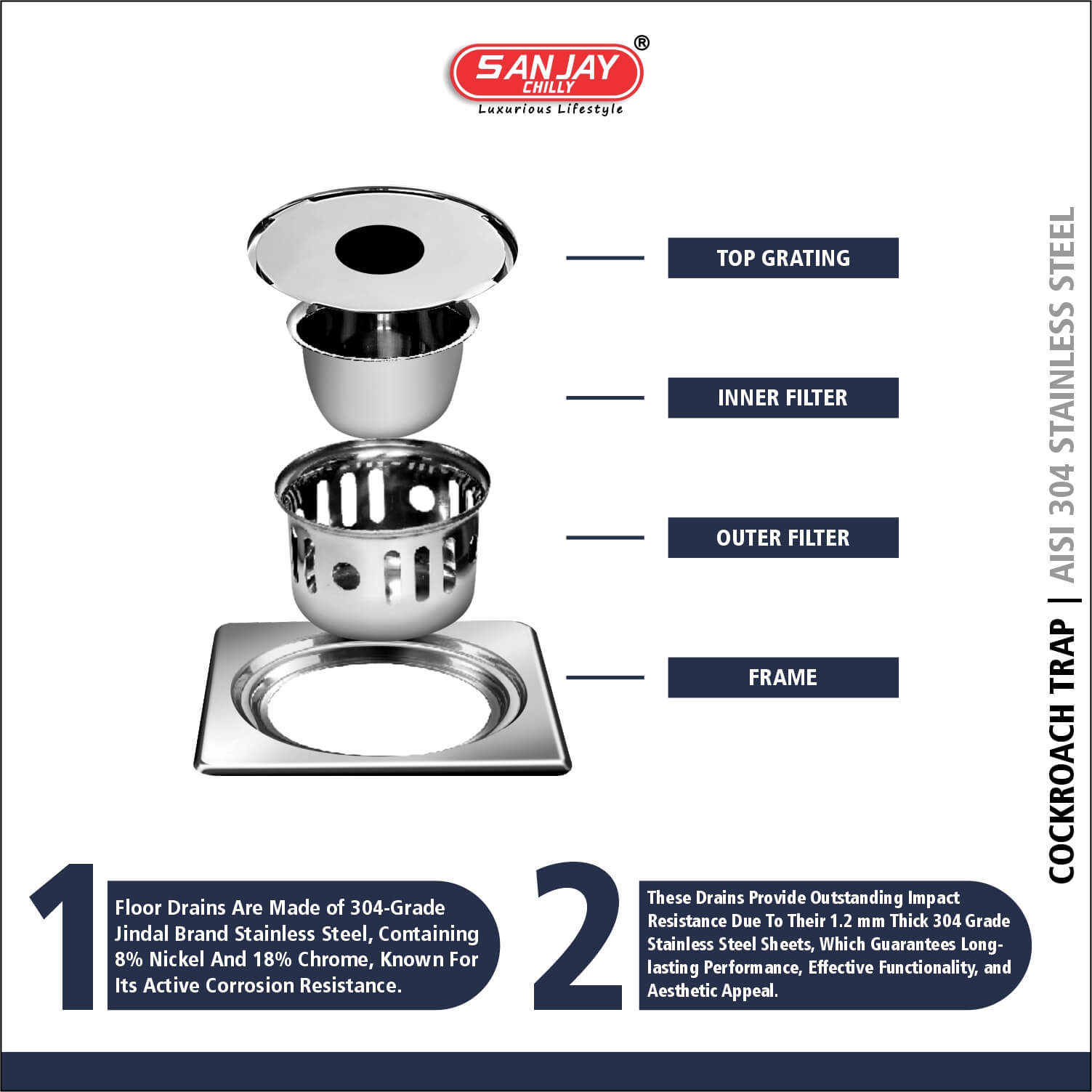 SANJAY CHILLY ®
Luxurious Lifestyle

TOP GRATING

INNER FILTER

OUTER FILTER

FRAME

COCKROACH TRAP | AISI 304 STAINLESS STEEL

1

Floor Drains Are Made of 304-Grade Jindal Brand Stainless Steel, Containing 8% Nickel And 18% Chrome, Known For Its Active Corrosion Resistance.

2

These Drains Provide Outstanding Impact Resistance Due To Their 1.2 mm Thick 304 Grade Stainless Steel Sheets, Which Guarantees Long-lasting Performance, Effective Functionality, and Aesthetic Appeal.